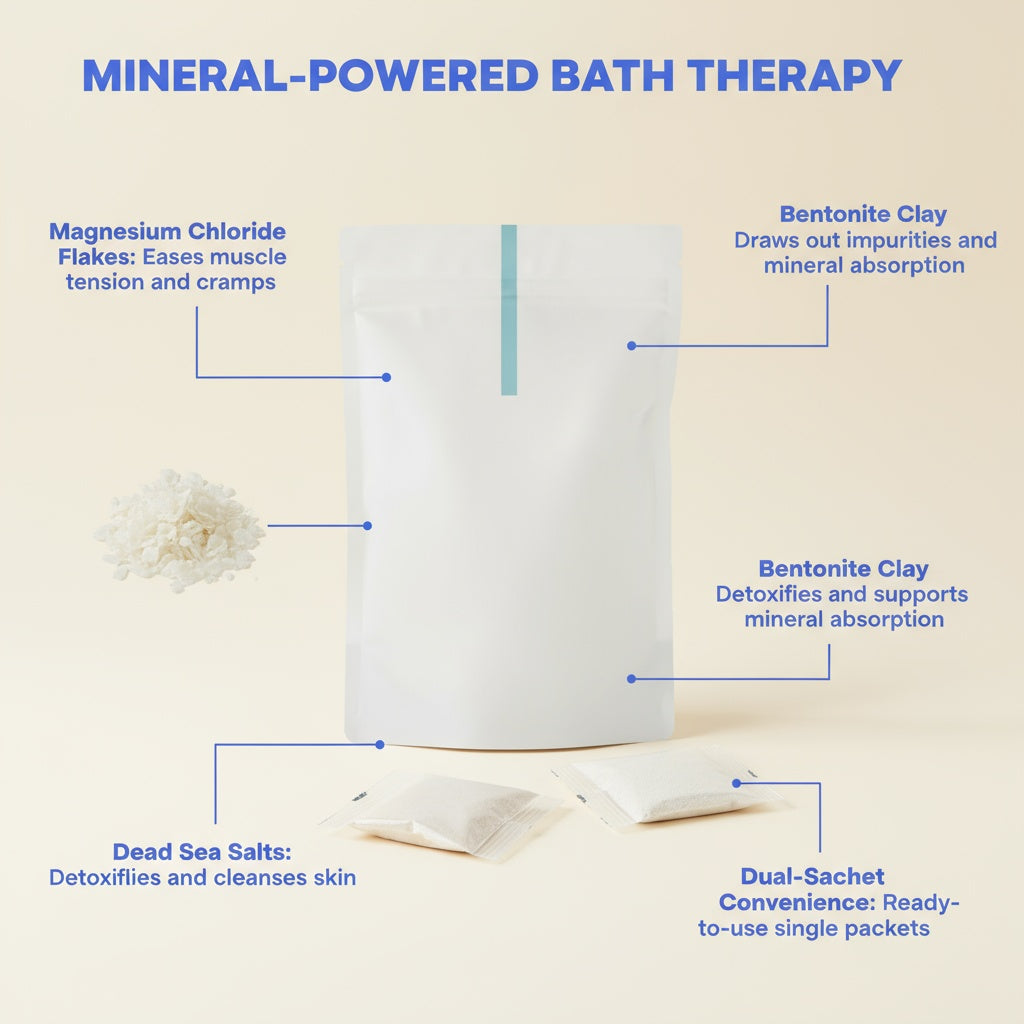 MINERAL-POWERED BATH THERAPY

Magnesium Chloride Flakes: Eases muscle tension and cramps

Bentonite Clay
Draws out impurities and mineral absorption

Bentonite Clay
Detoxifies and supports mineral absorption

Dead Sea Salts:
Detoxiflies and cleanses skin

Dual-Sachet Convenience: Ready-to-use single packets